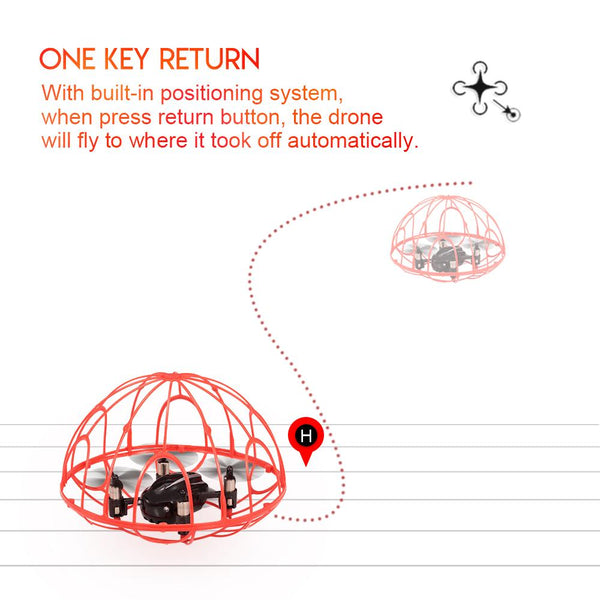 ONE KEY RETURN

With built-in positioning system, when press return button, the drone will fly to where it took off automatically.

H